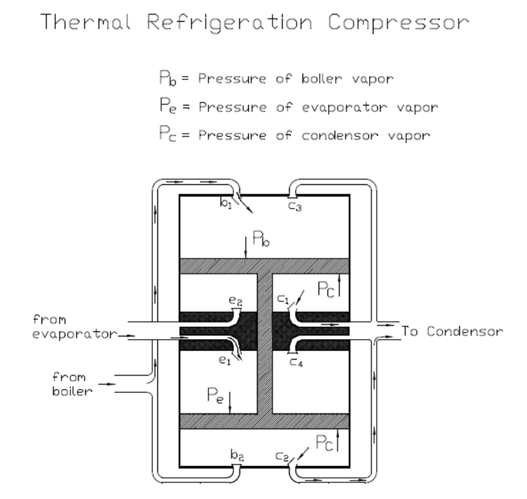 Thermal Refrigeration Compressor

$P_b$ = Pressure of boiler vapor
$P_e$ = Pressure of evaporator vapor
$P_c$ = Pressure of condensor vapor

$b_1$
$c_3$
$P_b$
$e_2$
$c_1$
$P_c$
from evaporator
To Condensor
$e_1$
$c_4$
from boiler
$P_e$
$P_c$
$b_2$
$c_2$